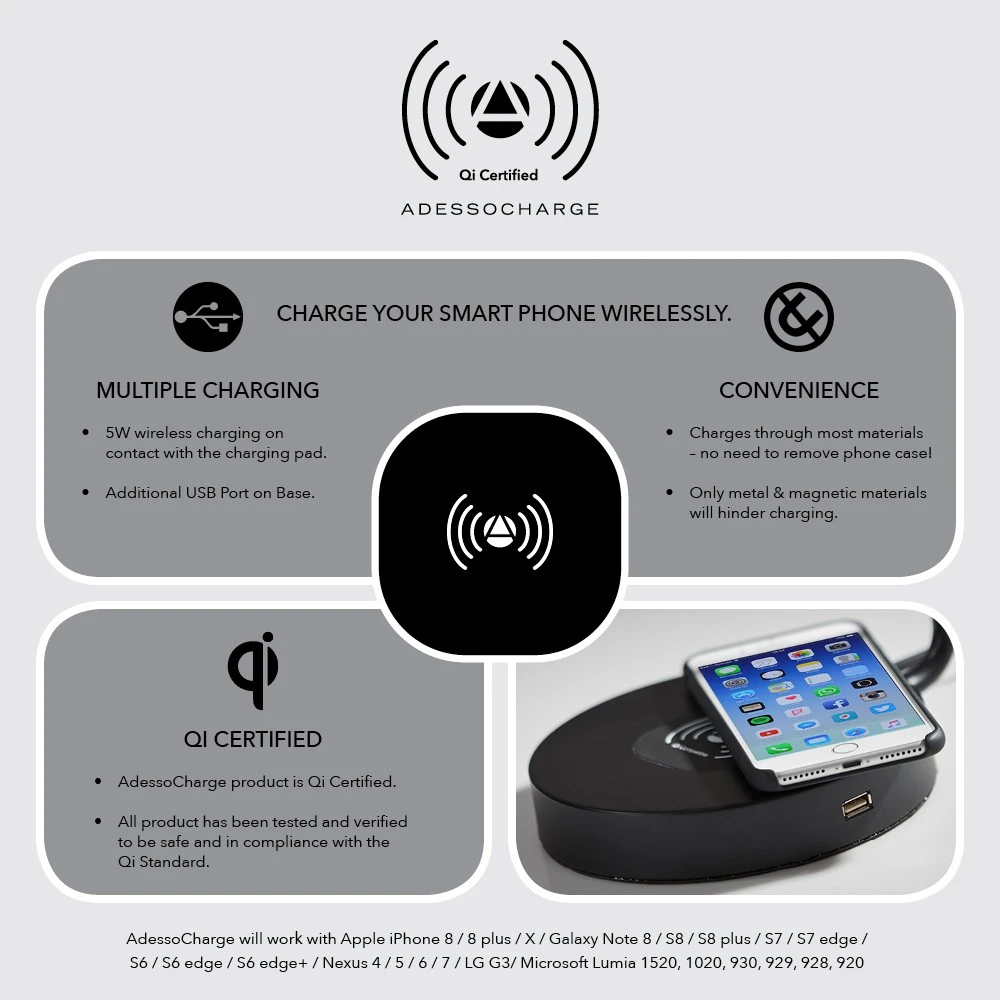 Qi Certified
ADESSOCHARGE

CHARGE YOUR SMART PHONE WIRELESSLY.

MULTIPLE CHARGING

• 5W wireless charging on contact with the charging pad.

• Additional USB Port on Base.

CONVENIENCE

• Charges through most materials – no need to remove phone case!

• Only metal & magnetic materials will hinder charging.

qi

QI CERTIFIED

• AdessoCharge product is Qi Certified.

• All product has been tested and verified to be safe and in compliance with the Qi Standard.

AdessoCharge will work with Apple iPhone 8 / 8 plus / X / Galaxy Note 8 / S8 / S8 plus / S7 / S7 edge / S6 / S6 edge / S6 edge+ / Nexus 4 / 5 / 6 / 7 / LG G3/ Microsoft Lumia 1520, 1020, 930, 929, 928, 920